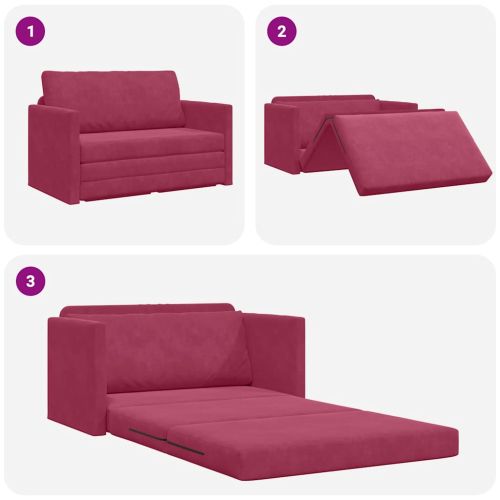 1

2

3