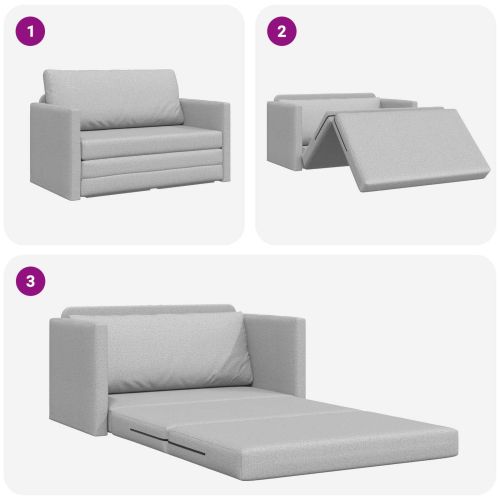 1

2

3