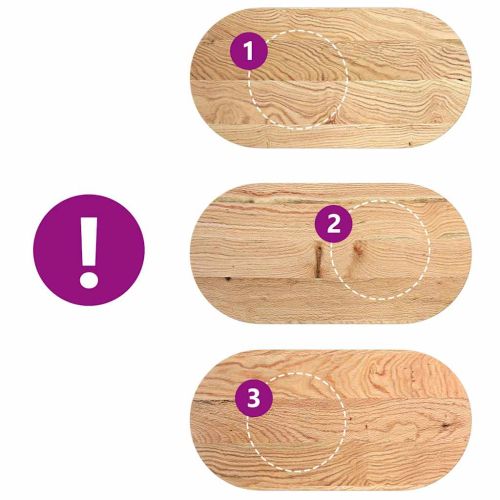 1

!

2

3