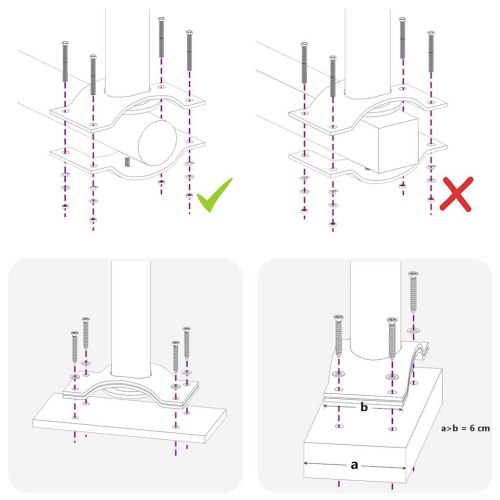 b
a>b = 6 cm
a