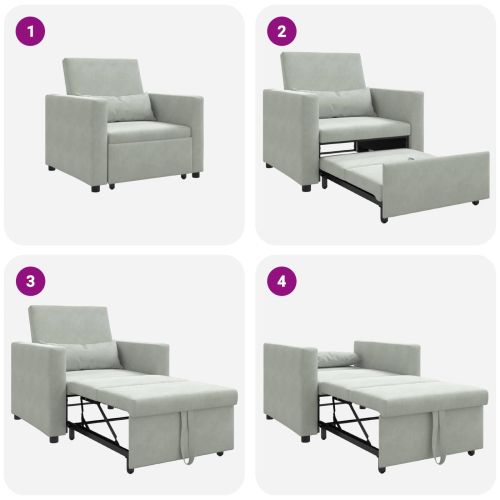 1

2

3

4