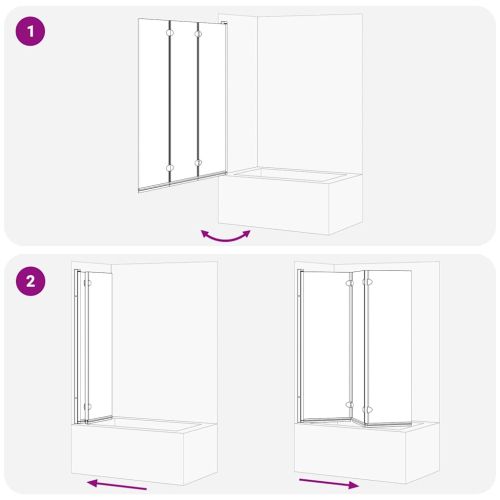 1

2