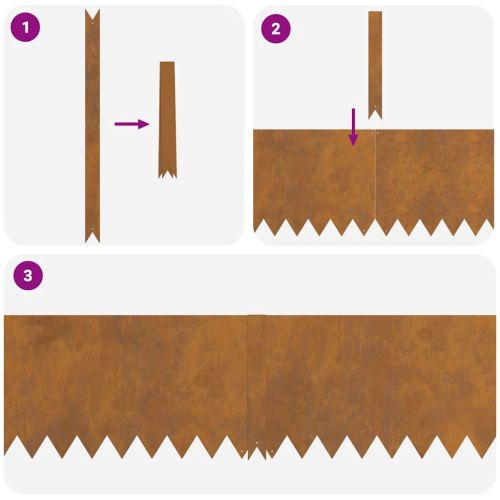 1

2

3