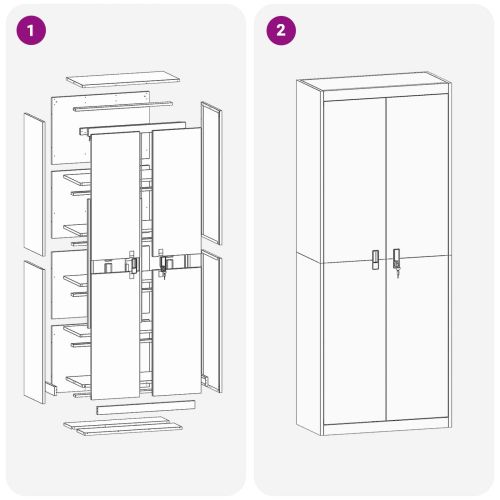 1

2