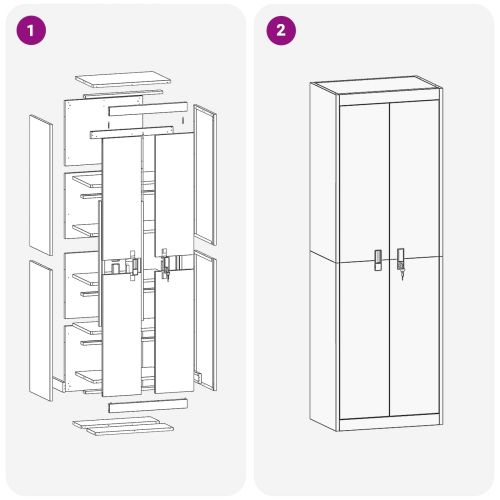 1

2