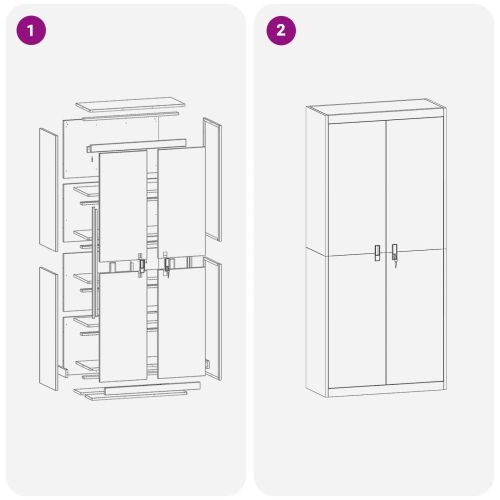 1

2