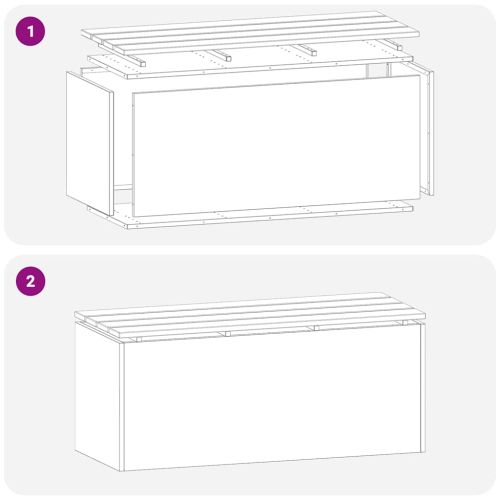 1

2