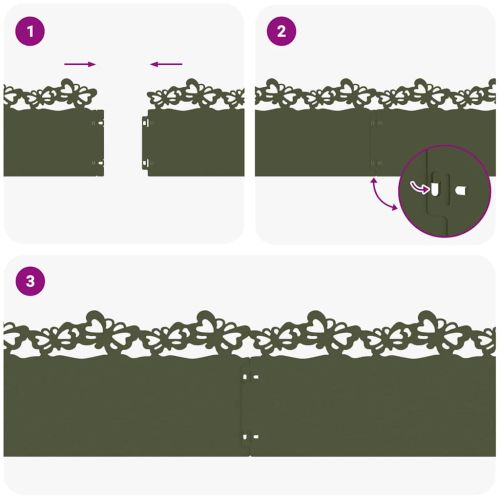 1

2

3