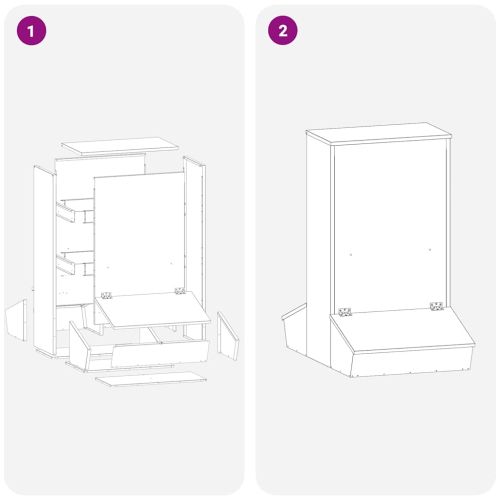 1

2