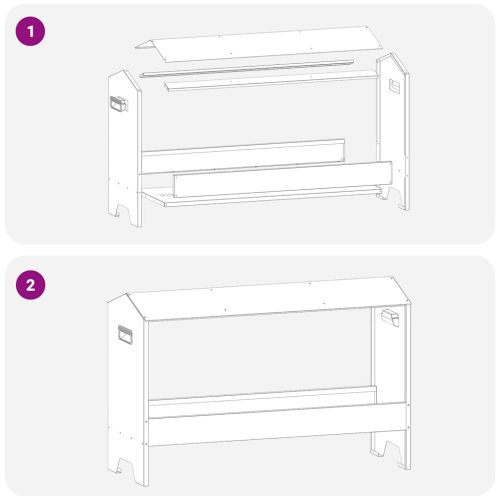 1

2