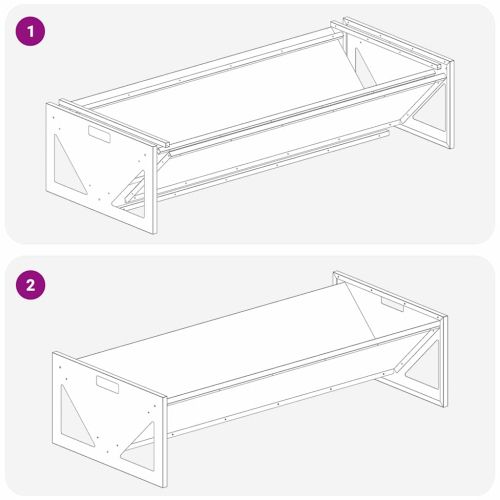 1

2