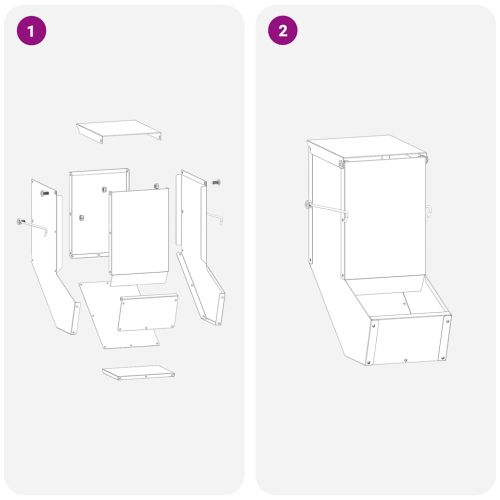 1

2