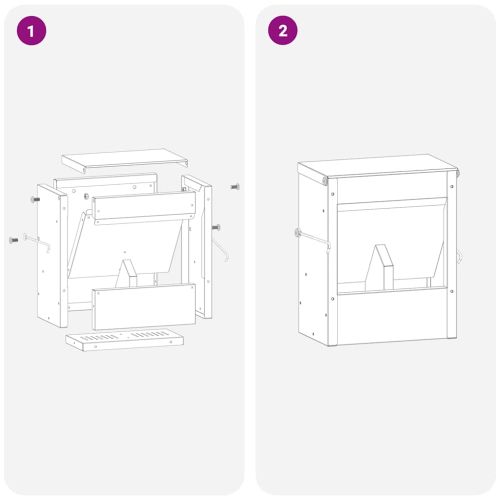 1

2