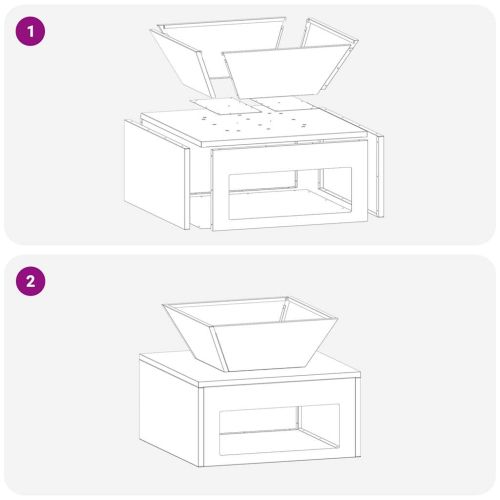 1

2