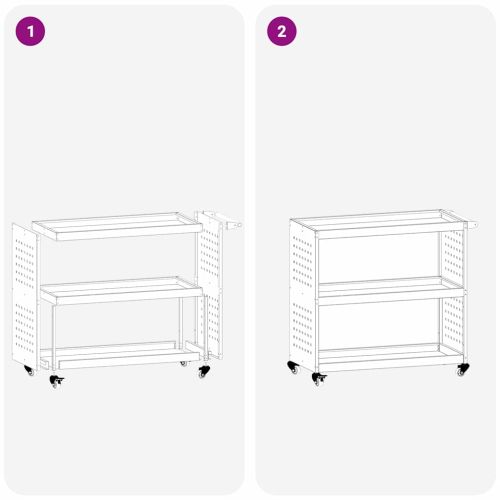 1

2