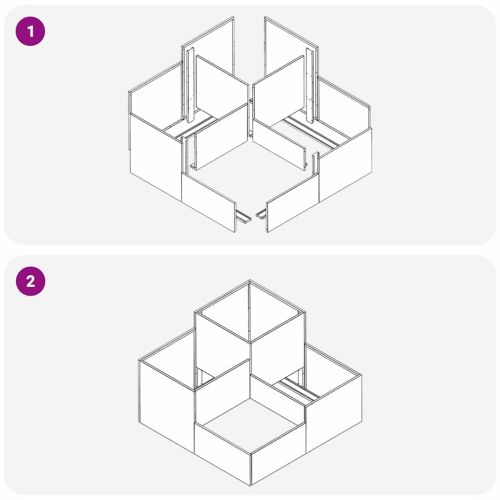 1

2