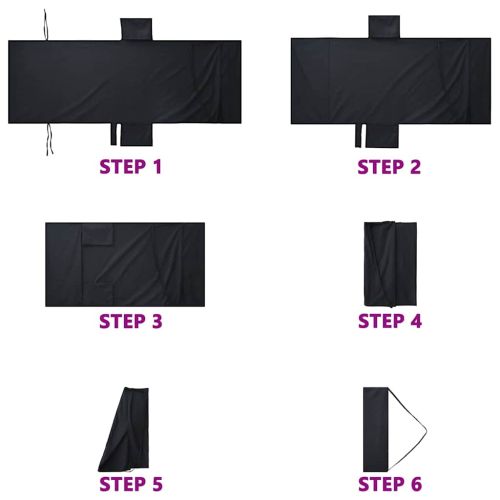 STEP 1

STEP 2

STEP 3

STEP 4

STEP 5

STEP 6