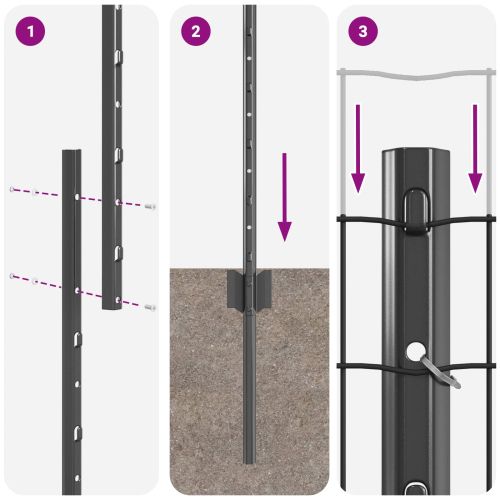 1

2

3