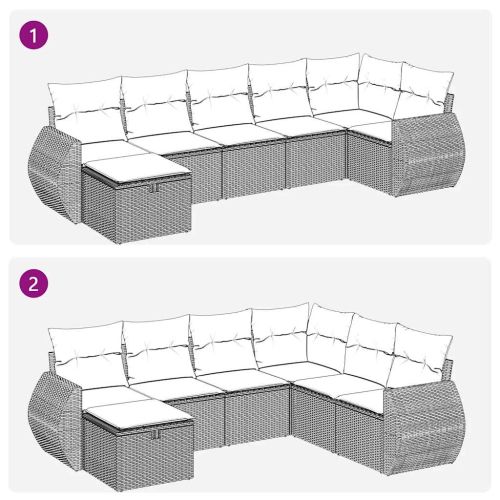 1

2