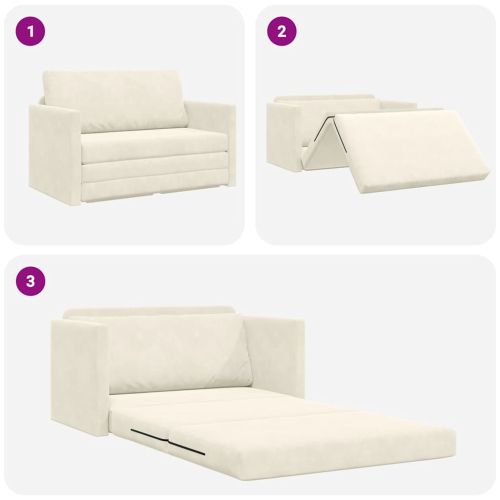 1

2

3