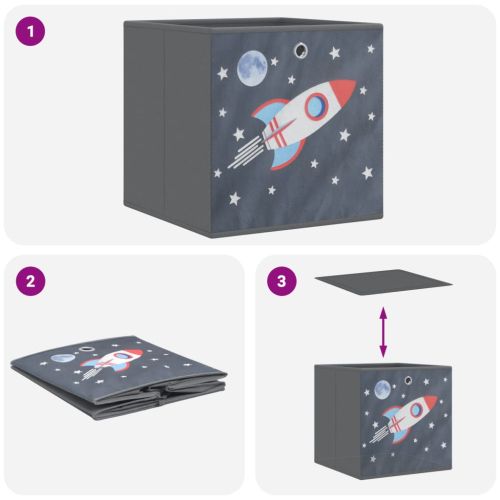 1

2

3