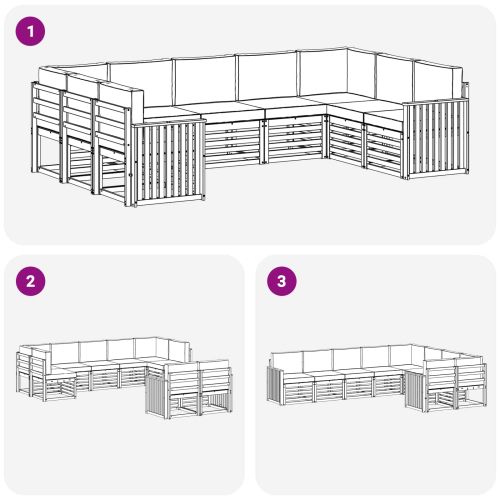 1

2

3