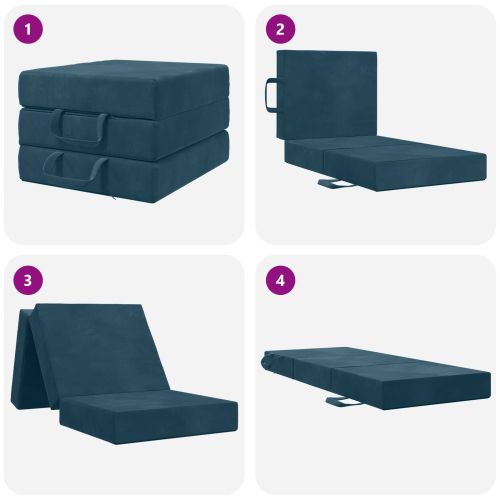 1

2

3

4