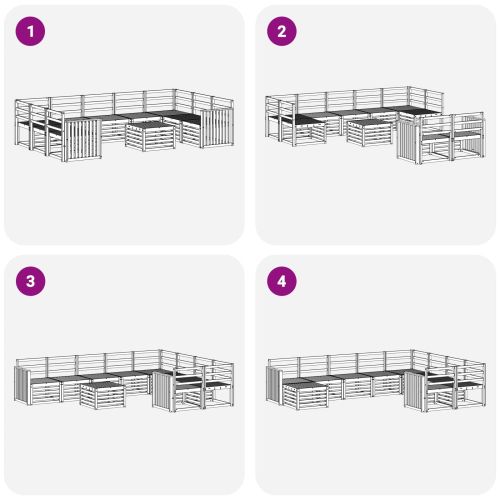 1

2

3

4