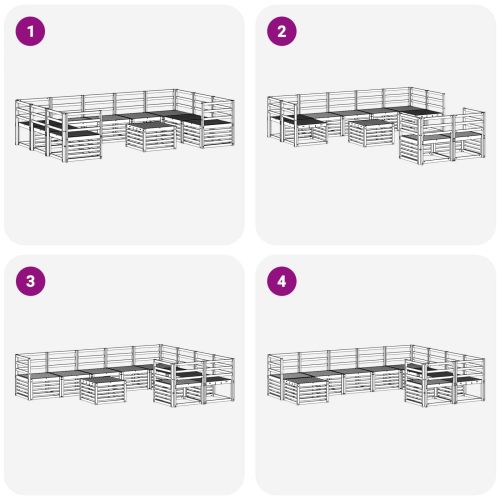 1

2

3

4