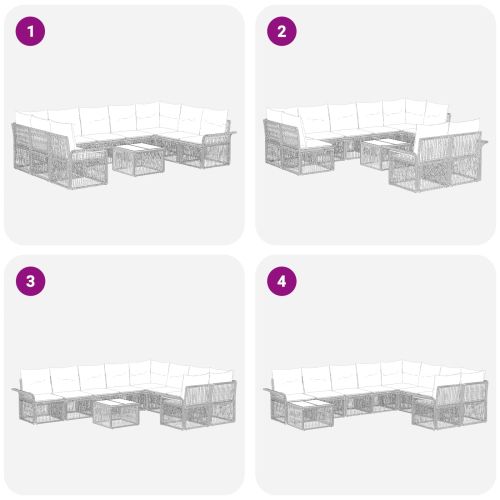 1

2

3

4