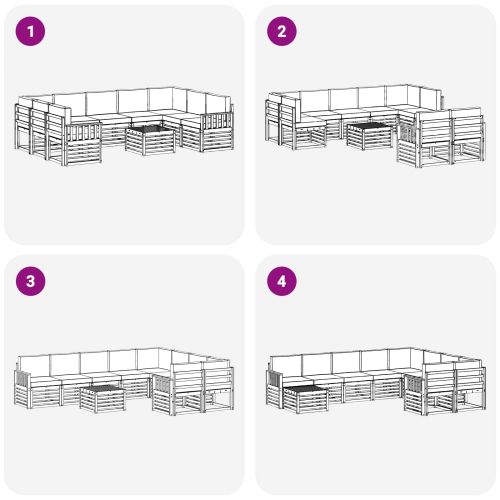 1

2

3

4