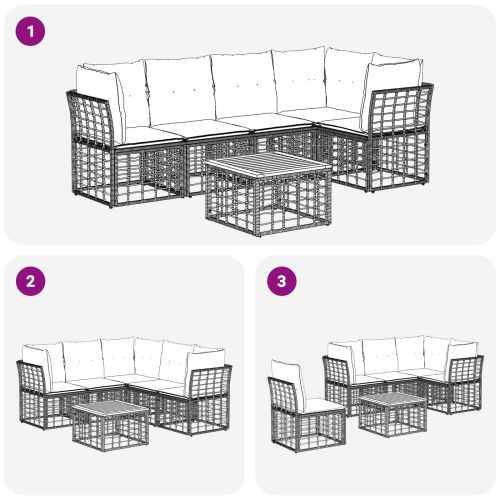 1

2

3