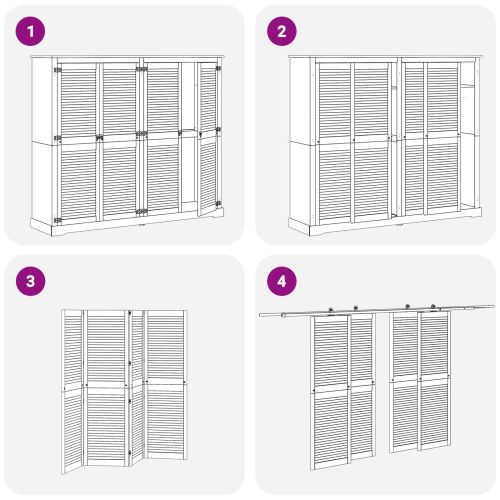 1

2

3

4