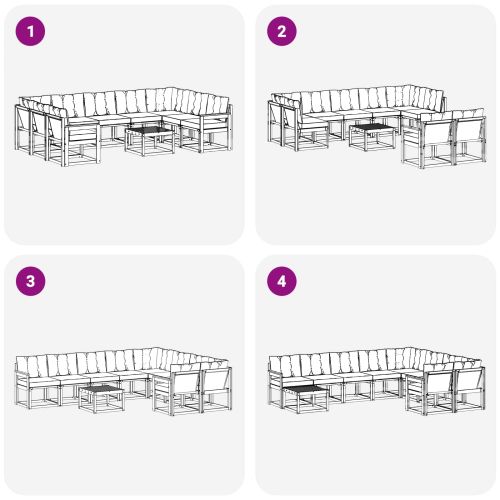 1

2

3

4