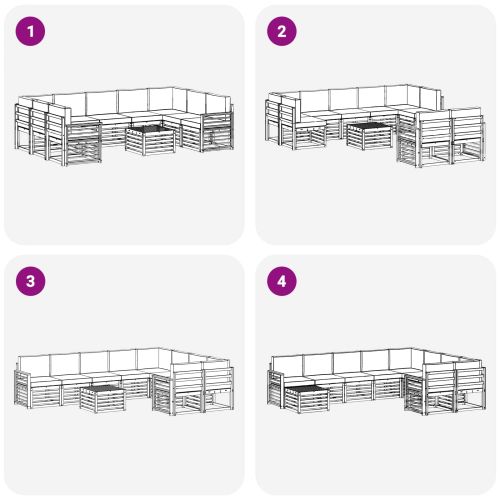 1

2

3

4