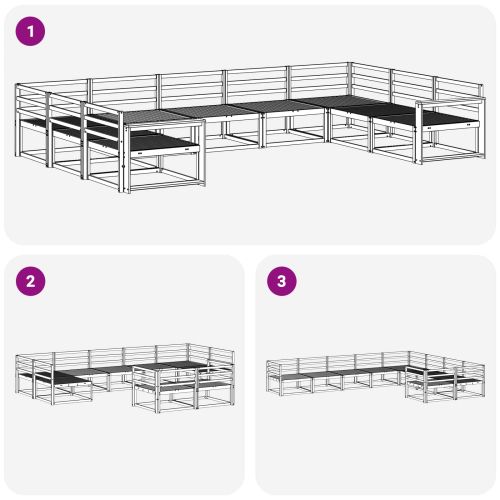 1

2

3