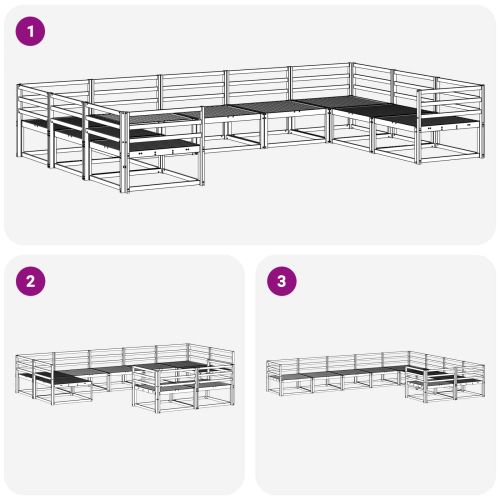 1

2

3