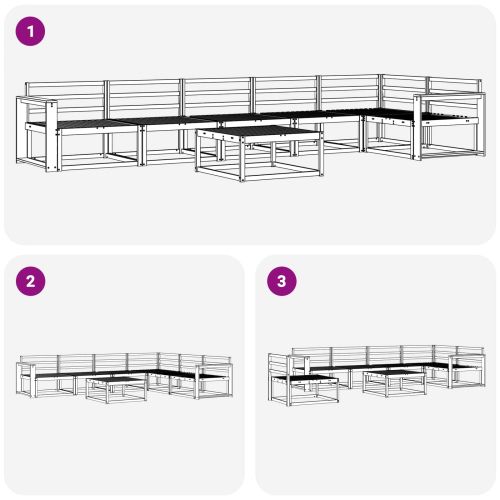 1

2

3