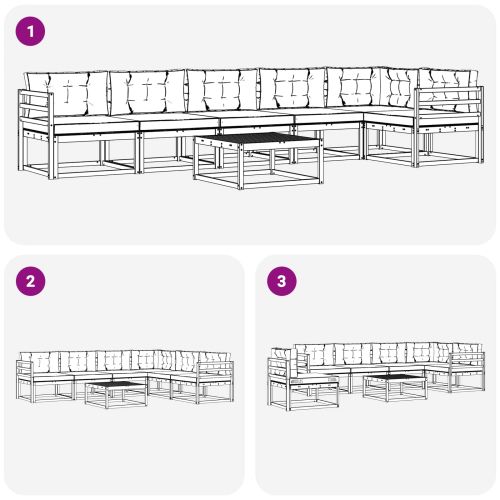 1

2

3