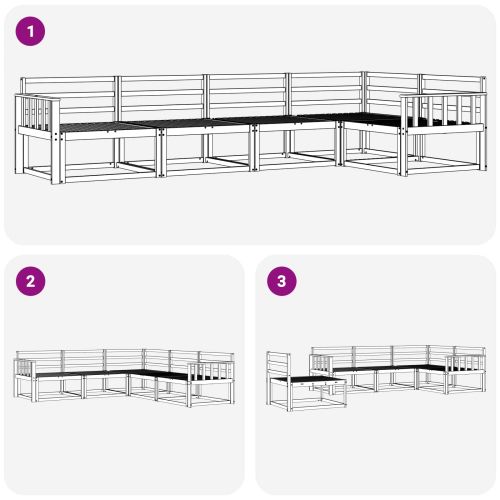 1

2

3