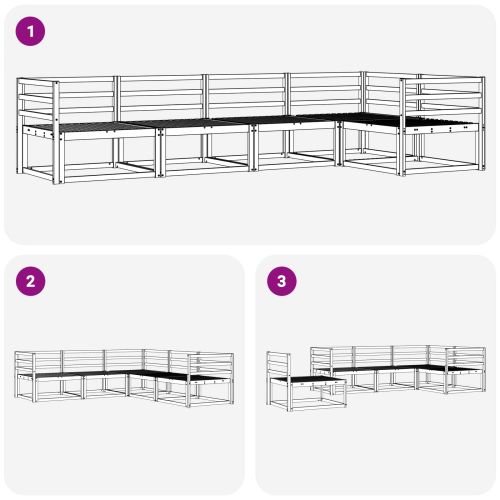 1

2

3