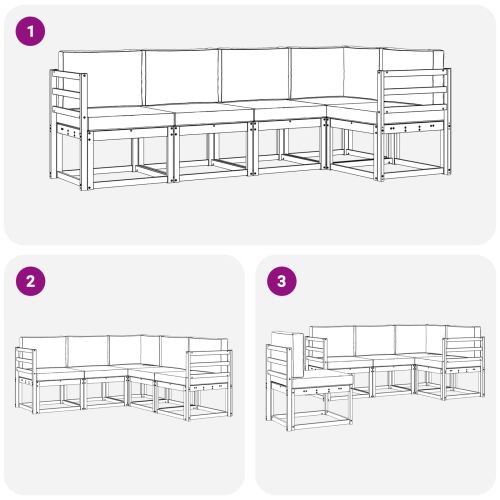 1

2

3