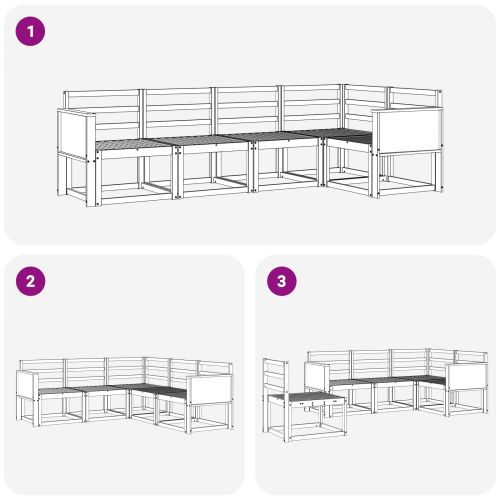 1

2

3