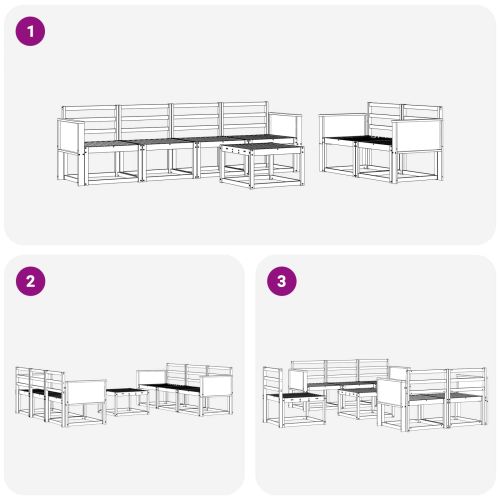 1

2

3