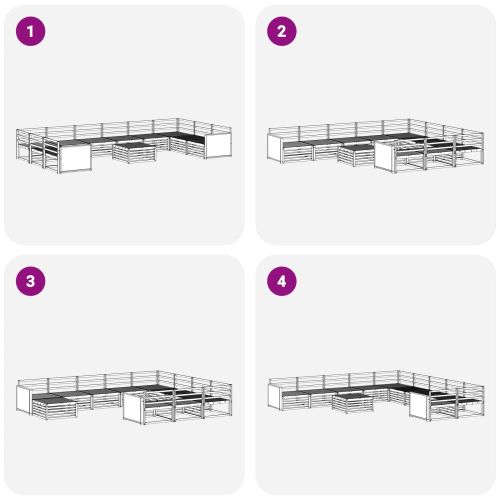 1
2
3
4