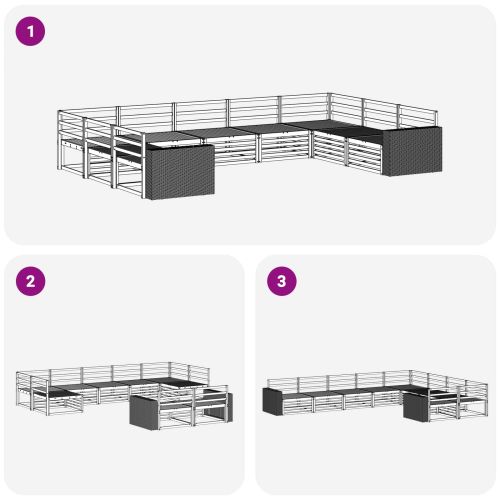 1

2

3