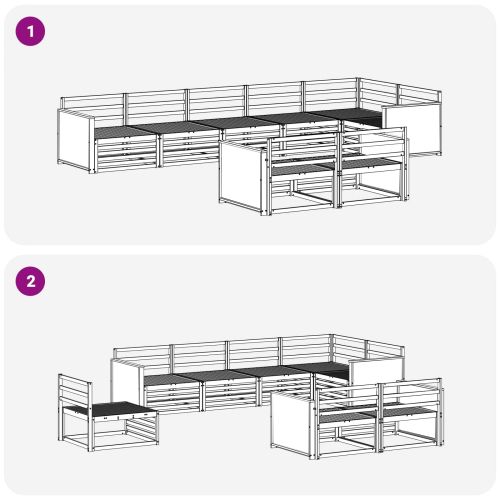 1

2