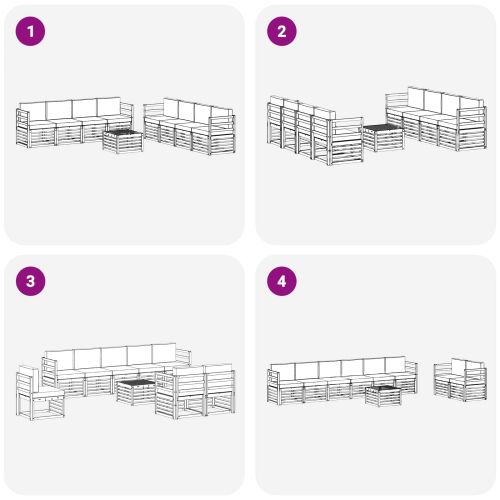 1

2

3

4