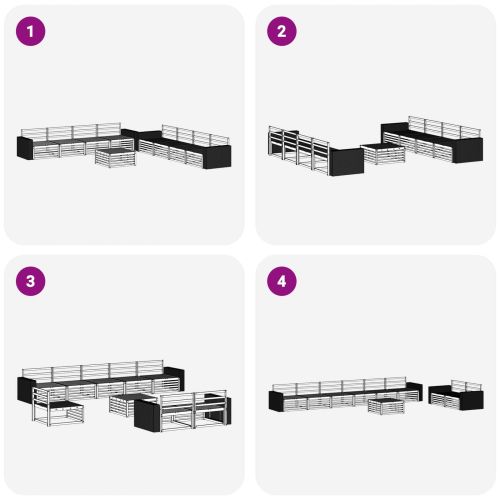 1

2

3

4