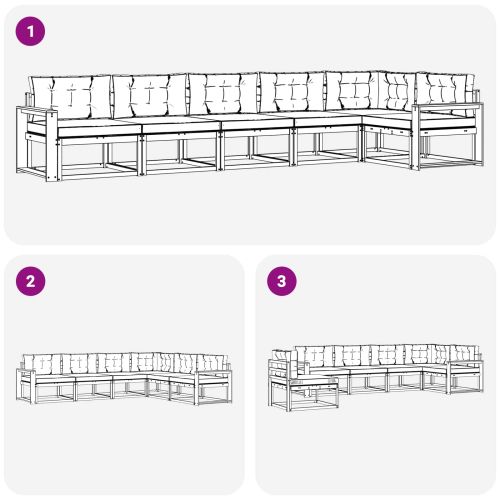 1

2

3